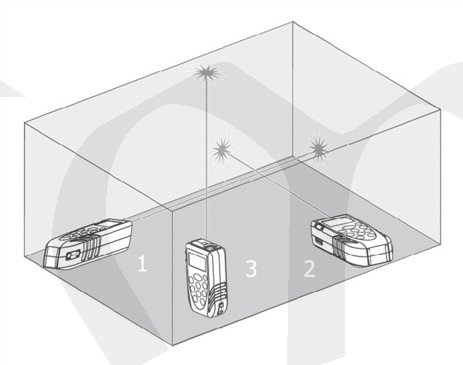 1

3

2